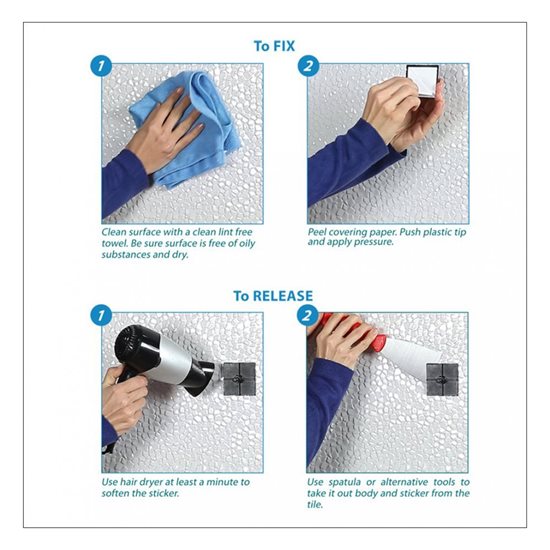 To FIX

1

Clean surface with a clean lint free towel. Be sure surface is free of oily substances and dry.

2

Peel covering paper. Push plastic tip and apply pressure.

To RELEASE

1

Use hair dryer at least a minute to soften the sticker.

2

Use spatula or alternative tools to take it out body and sticker from the tile.